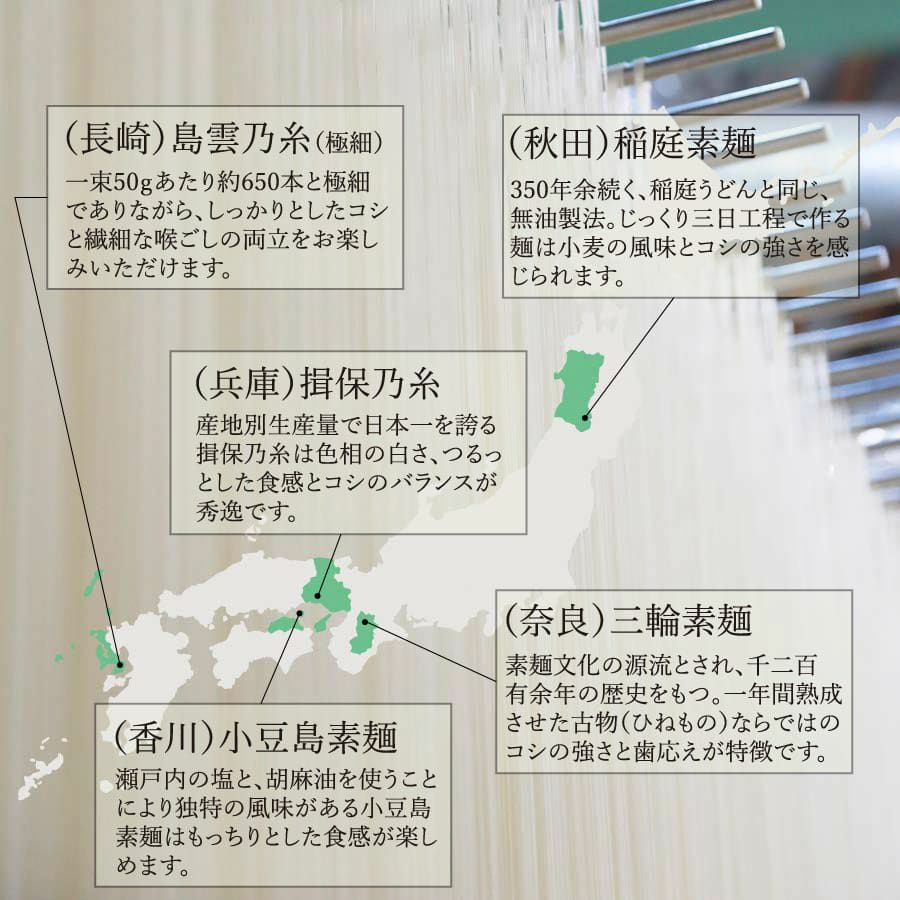 (長崎)島雲乃糸(極細)
一束50gあたり約650本と極細でありながら、しっかりとしたコシと繊細な喉ごしの両立をお楽しみいただけます。

(秋田)稲庭素麺
350年余続く、稲庭うどんと同じ、無油製法。じっくり三日工程で作る麺は小麦の風味とコシの強さを感じられます。

(兵庫)揖保乃糸
産地別生産量で日本一を誇る揖保乃糸は色相の白さ、つるっとした食感とコシのバランスが秀逸です。

(奈良)三輪素麺
素麺文化の源流とされ、千二百有余年の歴史をもつ。一年間熟成させた古物(ひねもの)ならではのコシの強さと歯応えが特徴です。

(香川)小豆島素麺
瀬戸内の塩と、胡麻油を使うことにより独特の風味がある小豆島素麺はもっちりとした食感が楽しめます。